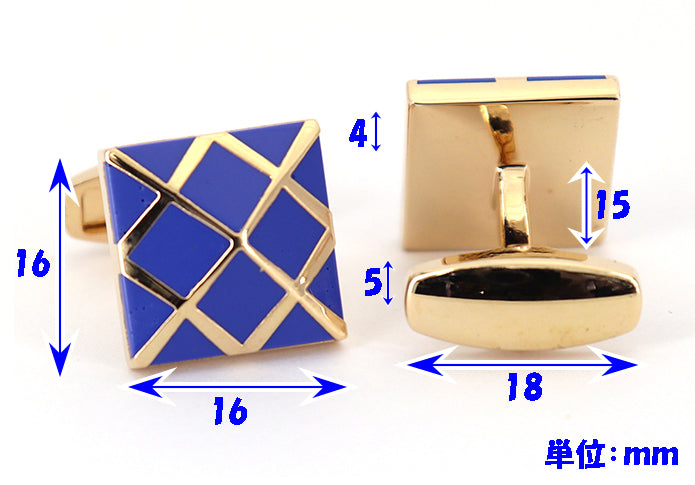 16

16

4

15

5

18

単位：mm